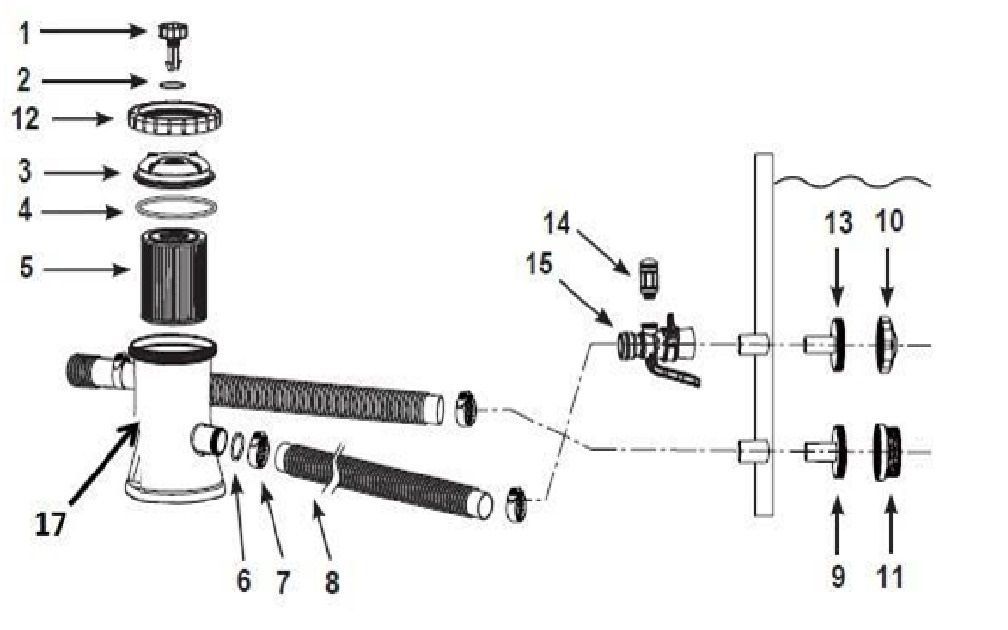 1
2
12
3
4
5
17
6
7
8
14
15
13
10
9
11