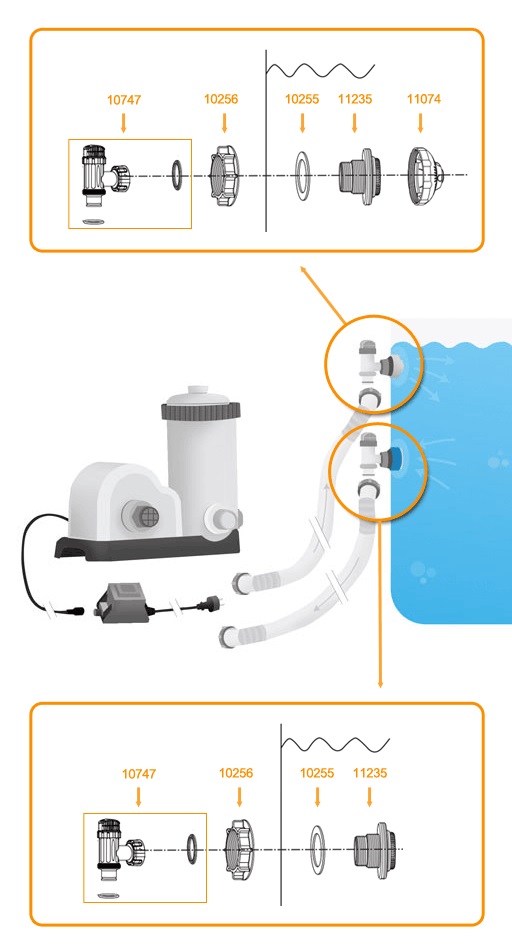 10747
10256
10255
11235
11074

10747
10256
10255
11235