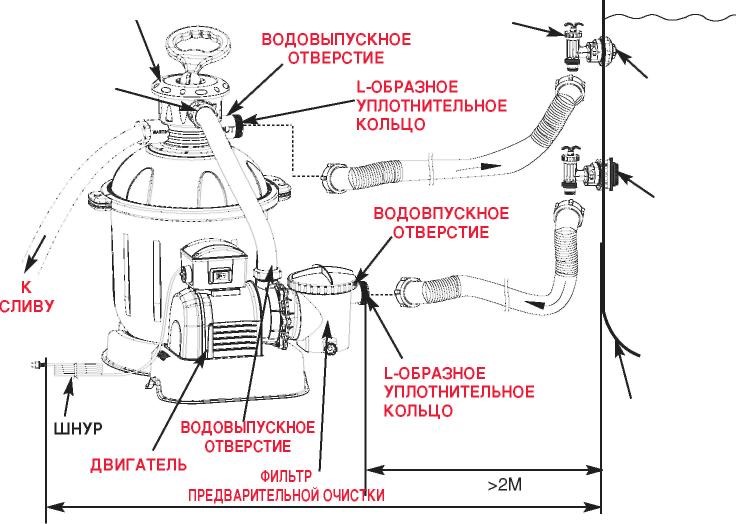 ВОДОВЫПУСКНОЕ ОТВЕРСТИЕ

L-ОБРАЗНОЕ УПЛОТНИТЕЛЬНОЕ КОЛЬЦО

ВОДОВПУСКНОЕ ОТВЕРСТИЕ

К СЛИВУ

L-ОБРАЗНОЕ УПЛОТНИТЕЛЬНОЕ КОЛЬЦО

ШНУР

ВОДОВЫПУСКНОЕ ОТВЕРСТИЕ

ДВИГАТЕЛЬ

ФИЛЬТР ПРЕДВАРИТЕЛЬНОЙ ОЧИСТКИ

>2M