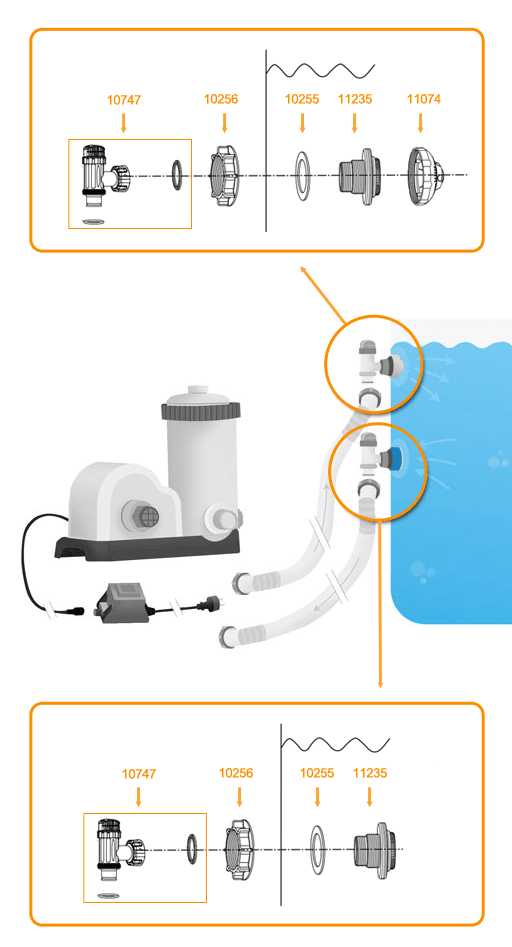 10747
10256
10255
11235
11074

10747
10256
10255
11235